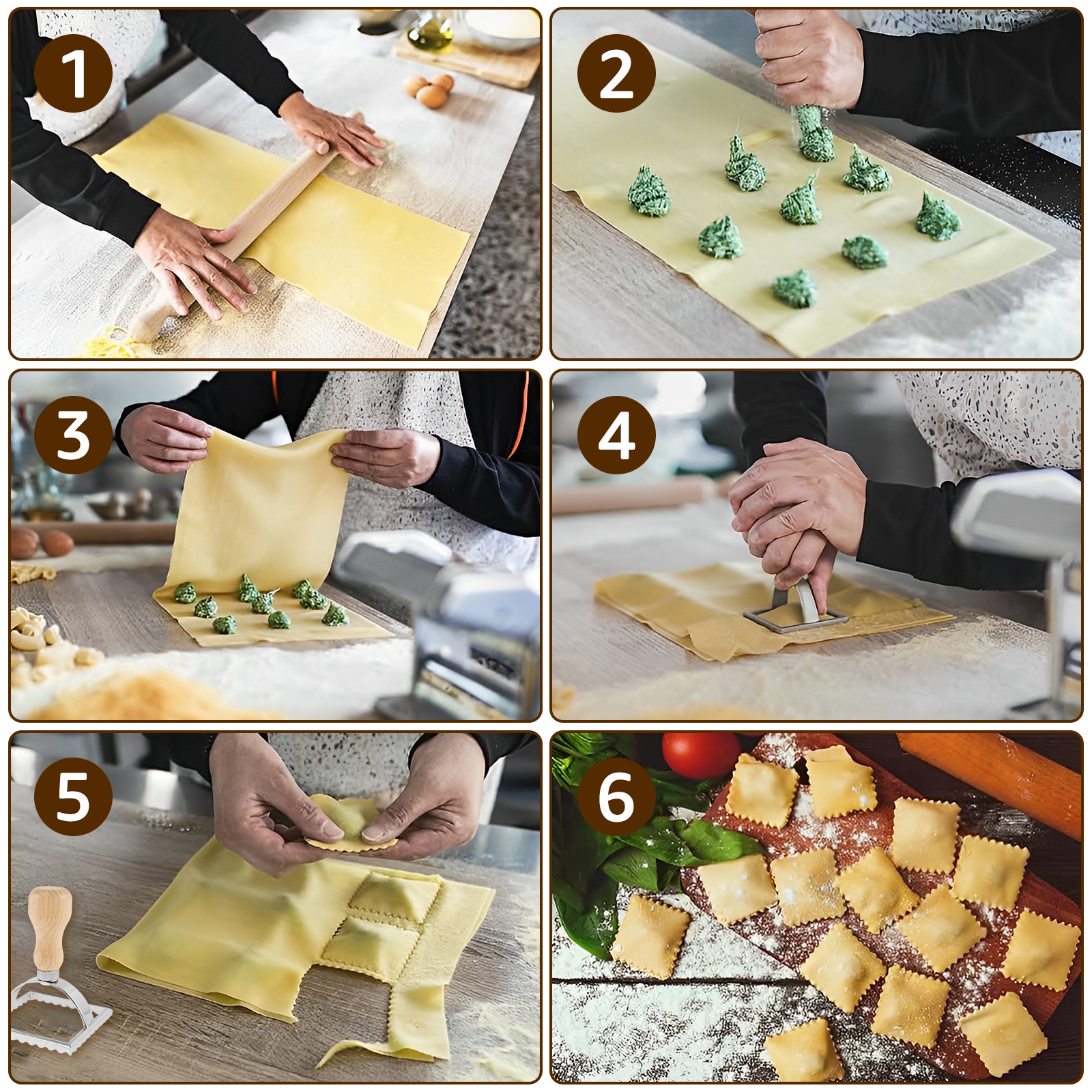 1

2

3

4

5

6